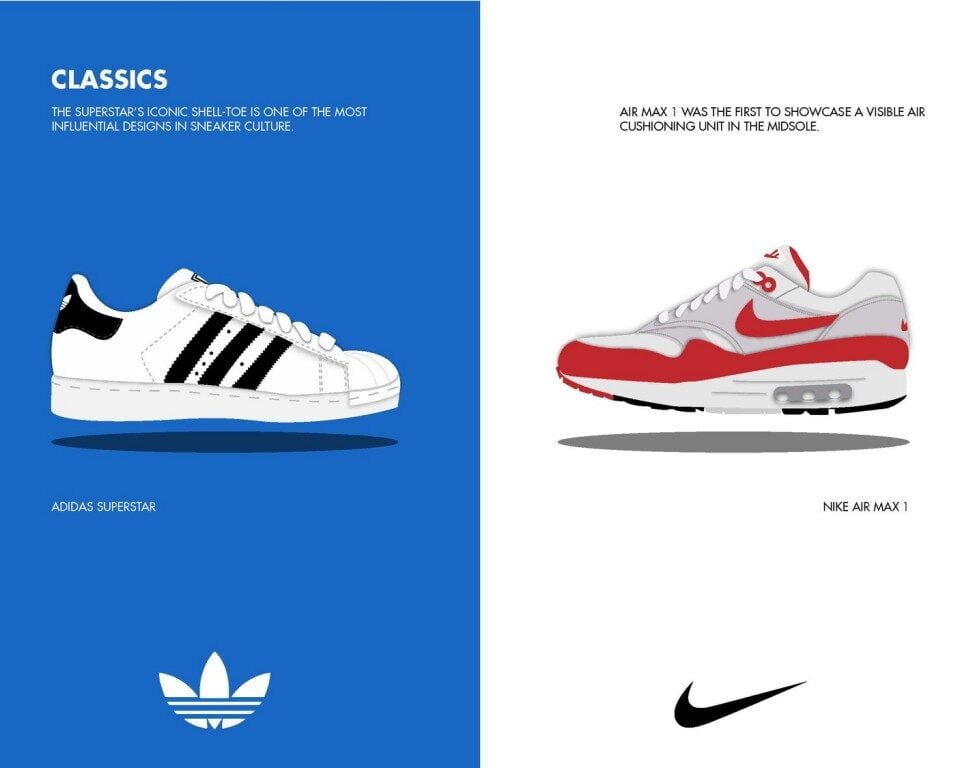 CLASSICS

THE SUPERSTAR'S ICONIC SHELL-TOE IS ONE OF THE MOST INFLUENTIAL DESIGNS IN SNEAKER CULTURE.

ADIDAS SUPERSTAR

AIR MAX 1 WAS THE FIRST TO SHOWCASE A VISIBLE AIR CUSHIONING UNIT IN THE MIDSOLE.

NIKE AIR MAX 1