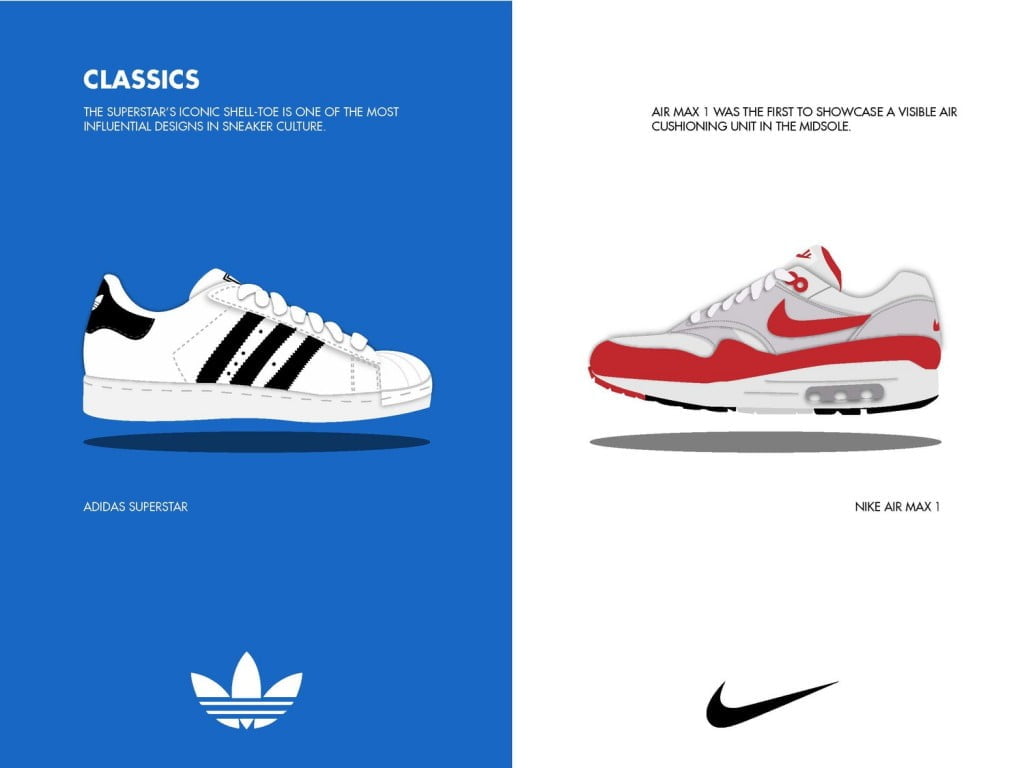 CLASSICS

THE SUPERSTAR'S ICONIC SHELL-TOE IS ONE OF THE MOST INFLUENTIAL DESIGNS IN SNEAKER CULTURE.

ADIDAS SUPERSTAR

AIR MAX 1 WAS THE FIRST TO SHOWCASE A VISIBLE AIR CUSHIONING UNIT IN THE MIDSOLE.

NIKE AIR MAX 1