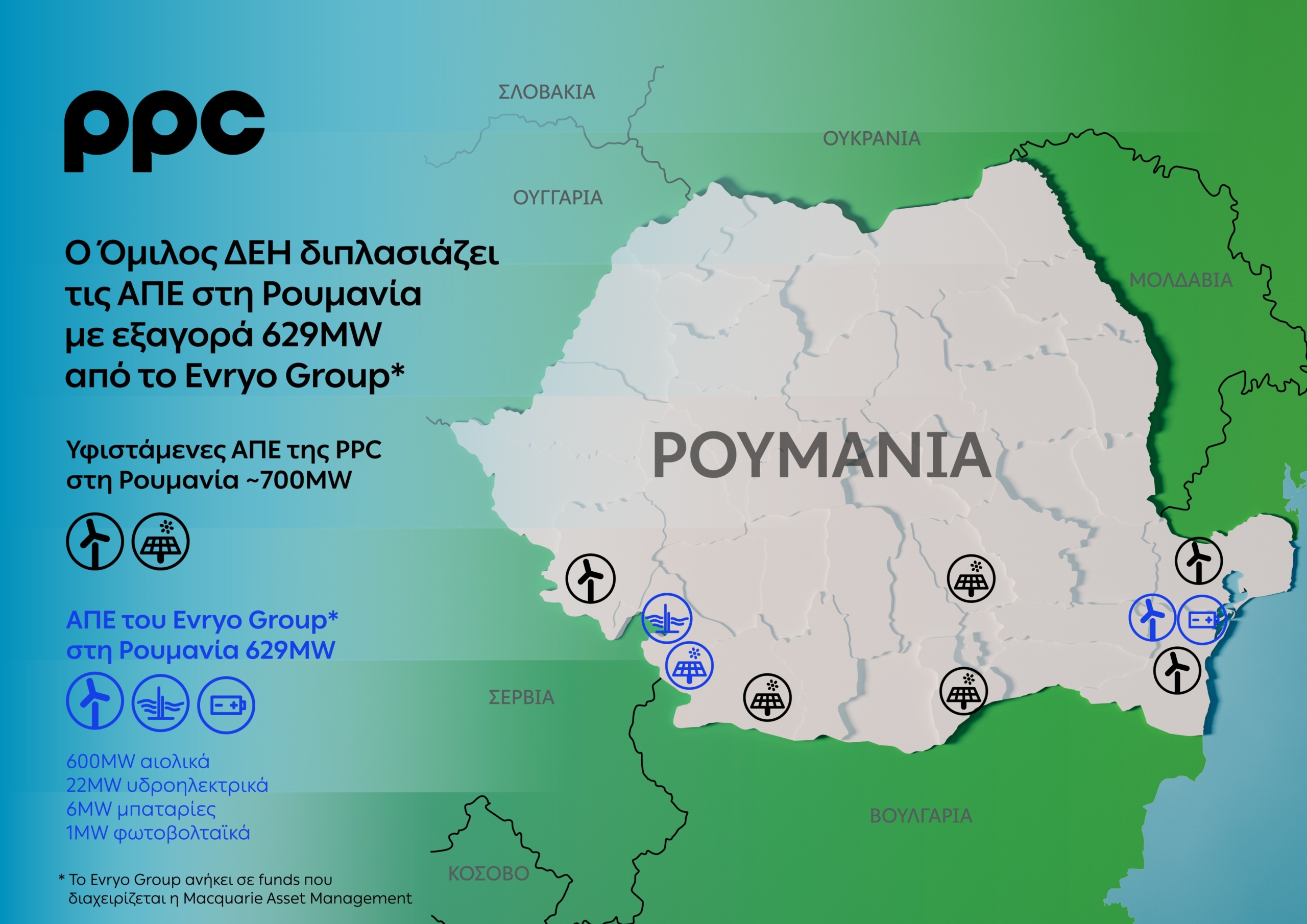 ppc

Ο Όμιλος ΔΕΗ διπλασιάζει τις ΑΠΕ στη Ρουμανία με εξαγορά 629MW από το Evryo Group*

Υφιστάμενες ΑΠΕ της PPC στη Ρουμανία ~700MW

ΑΠΕ του Evryo Group* στη Ρουμανία 629MW

600MW αιολικά
22MW υδροηλεκτρικά
6MW μπαταρίες
1MW φωτοβολταϊκά

* Το Evryo Group ανήκει σε funds που διαχειρίζεται η Macquarie Asset Management

ΣΛΟΒΑΚΙΑ
ΟΥΚΡΑΝΙΑ
ΟΥΓΓΑΡΙΑ
ΜΟΛΔΑΒΙΑ
ΡΟΥΜΑΝΙΑ
ΣΕΡΒΙΑ
ΒΟΥΛΓΑΡΙΑ
ΚΟΣΟΒΟ