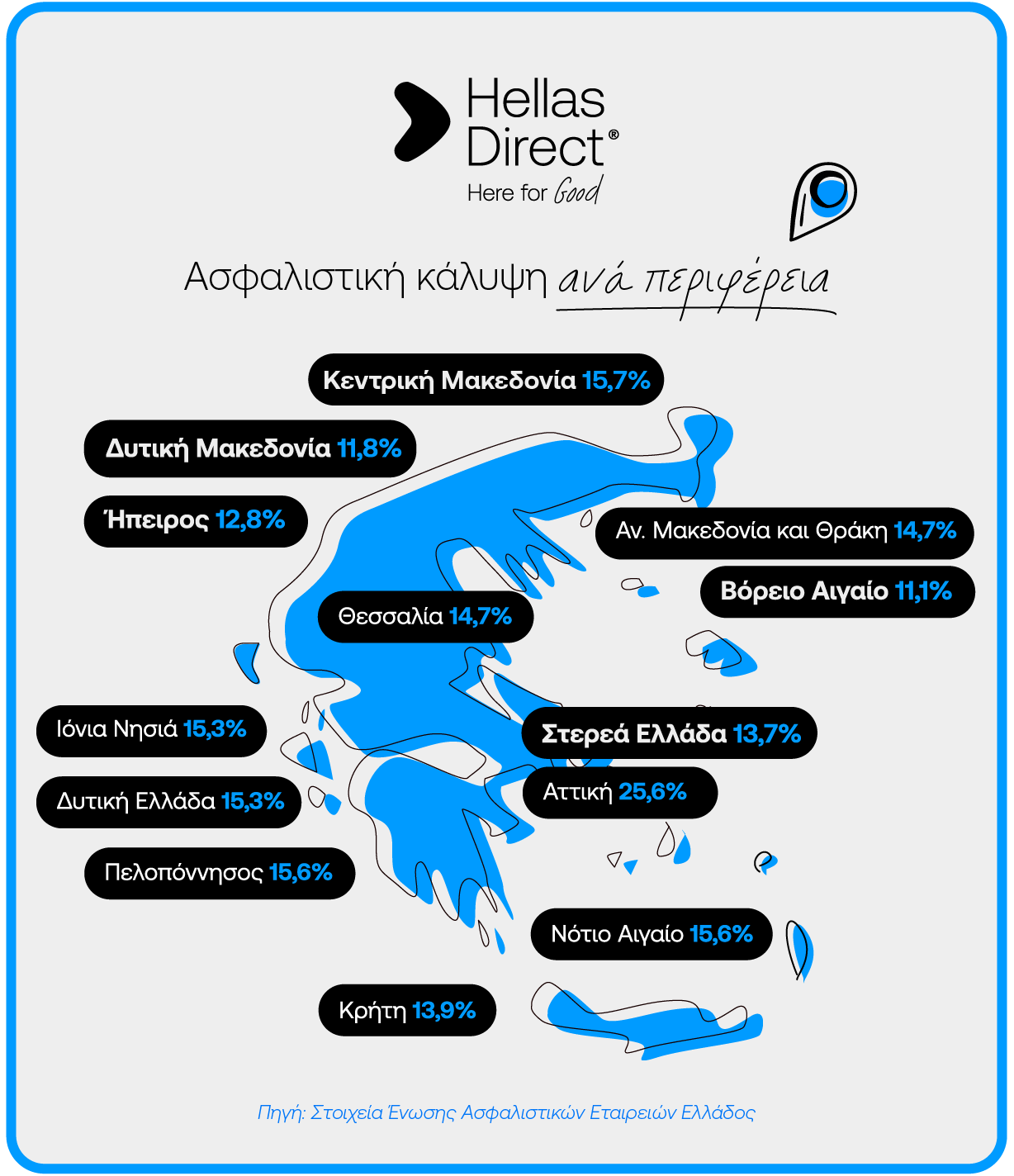 Hellas Direct®
Here for Good

Ασφαλιστική κάλυψη ανά περιφέρεια

Κεντρική Μακεδονία 15,7%

Δυτική Μακεδονία 11,8%

Ήπειρος 12,8%

Αν. Μακεδονία και Θράκη 14,7%

Βόρειο Αιγαίο 11,1%

Θεσσαλία 14,7%

Ιόνια Νησιά 15,3%

Στερεά Ελλάδα 13,7%

Δυτική Ελλάδα 15,3%

Αττική 25,6%

Πελοπόννησος 15,6%

Νότιο Αιγαίο 15,6%

Κρήτη 13,9%

Πηγή: Στοιχεία Ένωσης Ασφαλιστικών Εταιρειών Ελλάδος