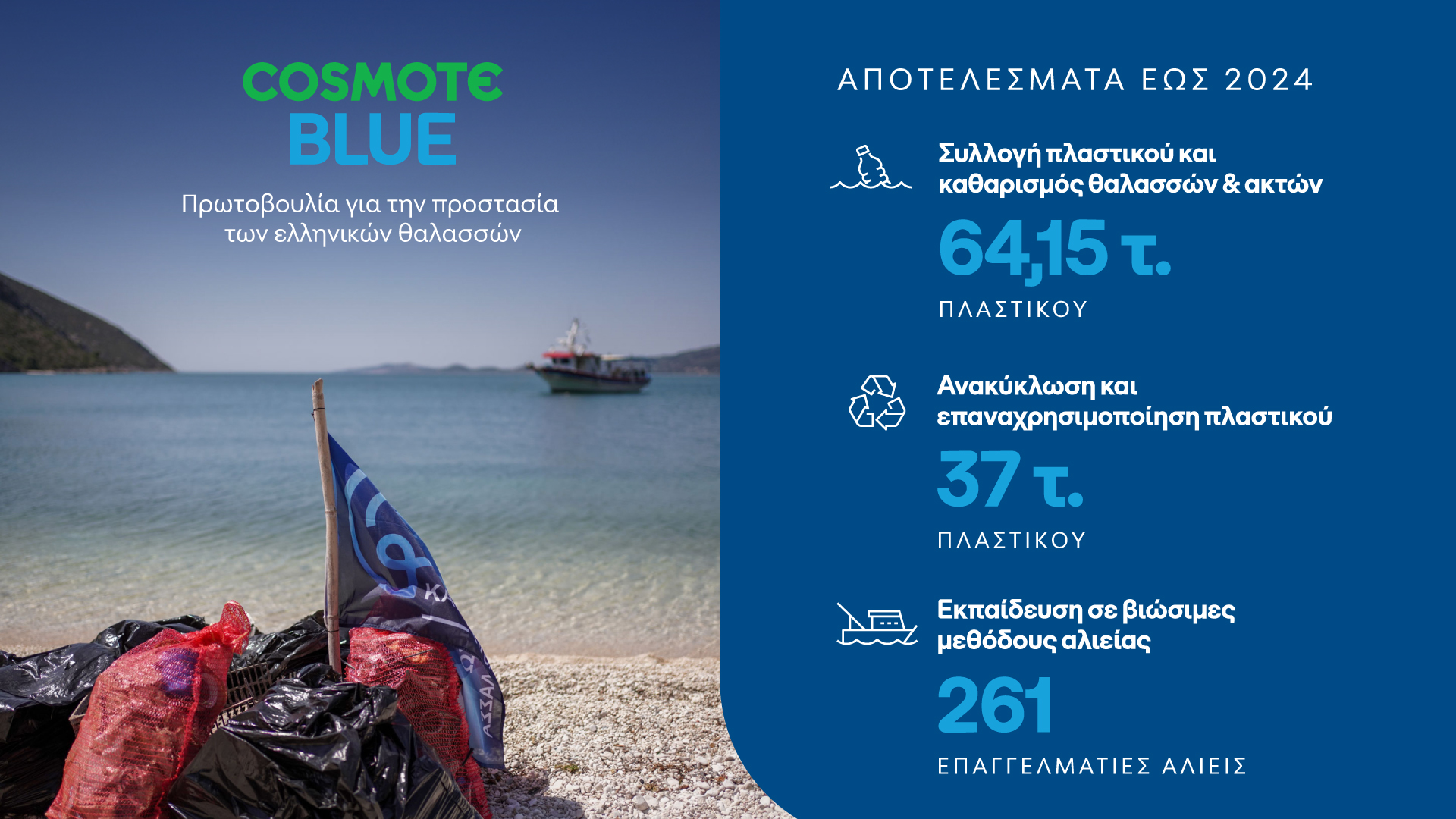 COSMOTE
BLUE

Πρωτοβουλία για την προστασία των ελληνικών θαλασσών

ΑΠΟΤΕΛΕΣΜΑΤΑ ΕΩΣ 2024

Συλλογή πλαστικού και καθαρισμός θαλασσών & ακτών

64,15 τ.

ΠΛΑΣΤΙΚΟΥ

Ανακύκλωση και επαναχρησιμοποίηση πλαστικού

37 τ.

ΠΛΑΣΤΙΚΟΥ

Εκπαίδευση σε βιώσιμες μεθόδους αλιείας

261

ΕΠΑΓΓΕΛΜΑΤΙΕΣ ΑΛΙΕΙΣ